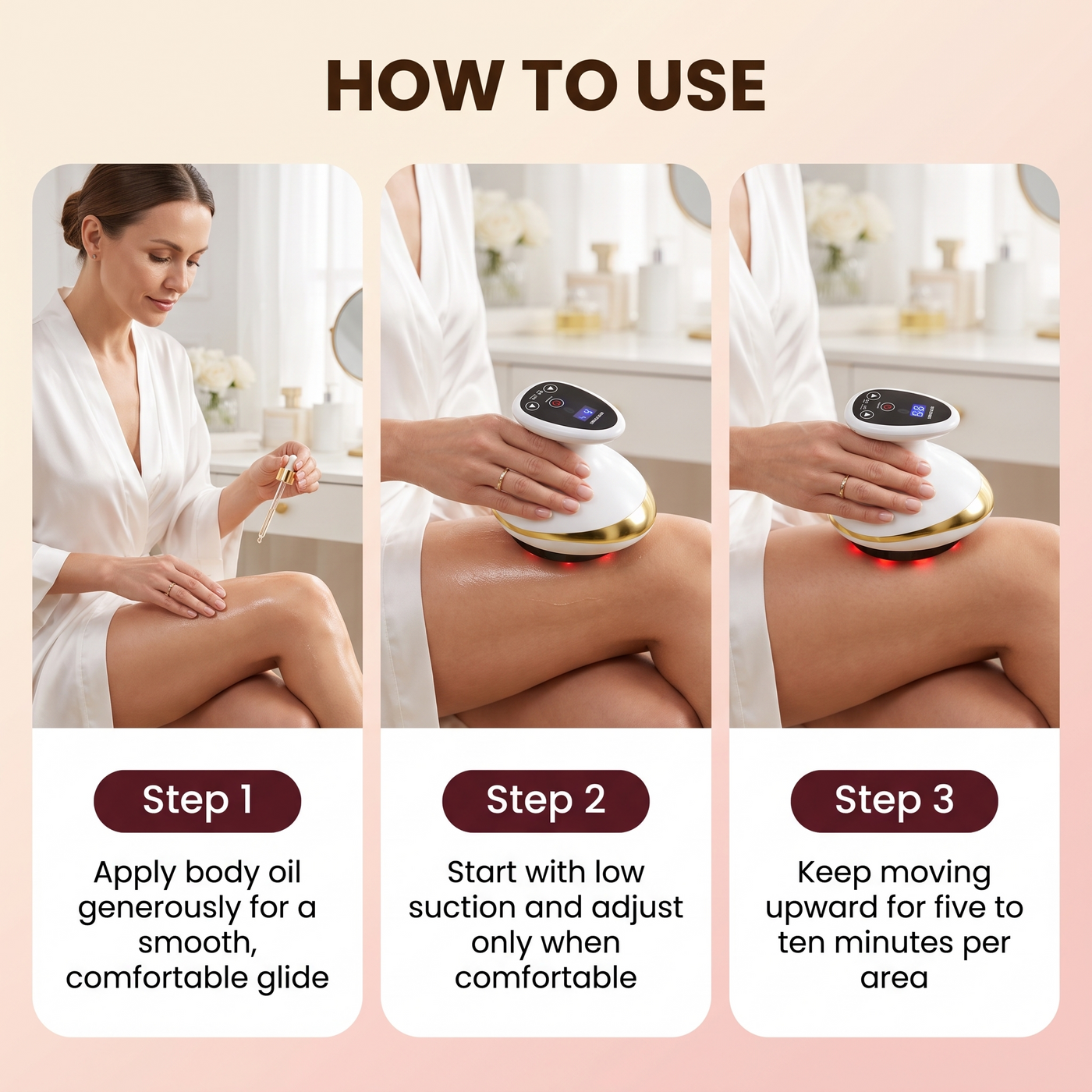 HOW TO USE

Step 1

Apply body oil generously for a smooth, comfortable glide

Step 2

Start with low suction and adjust only when comfortable

Step 3

Keep moving upward for five to ten minutes per area